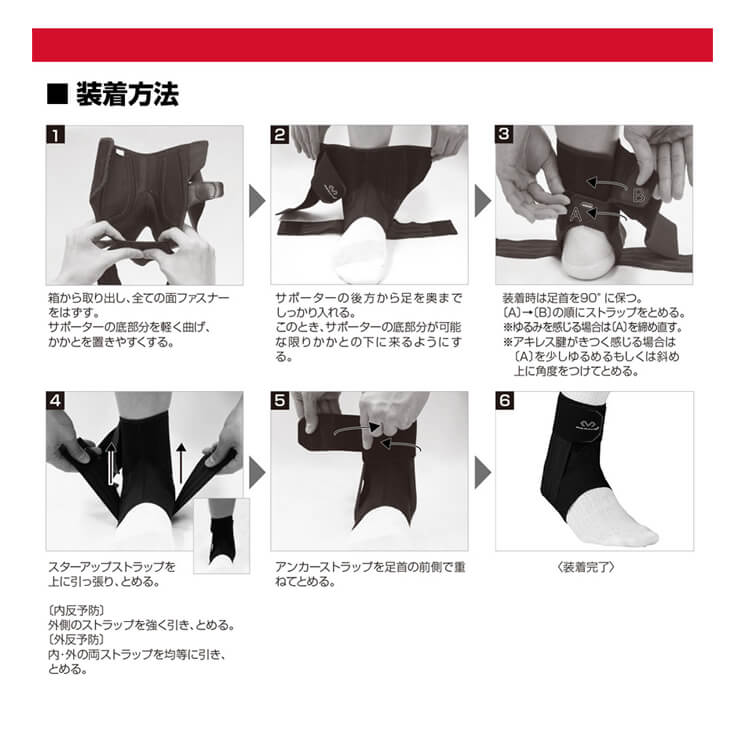 ■ 装着方法

1

箱から取り出し、全ての面ファスナーをはずす。
サポーターの底部分を軽く曲げ、かかとを置きやすくする。

2

サポーターの後方から足を奥までしっかり入れる。
このとき、サポーターの底部分が可能な限りかかとの下に来るようにする。

3

B
A

装着時は足首を90°に保つ。
〔A〕→〔B〕の順にストラップをとめる。
※ゆるみを感じる場合は〔A〕を締め直す。
※アキレス腱がきつく感じる場合は〔A〕を少しゆるめるもしくは斜め上に角度をつけてとめる。

4

スターアップストラップを上に引っ張り、とめる。

〔内反予防〕
外側のストラップを強く引き、とめる。
〔外反予防〕
内・外の両ストラップを均等に引き、とめる。

5

アンカーストラップを足首の前側で重ねてとめる。

6

〈装着完了〉