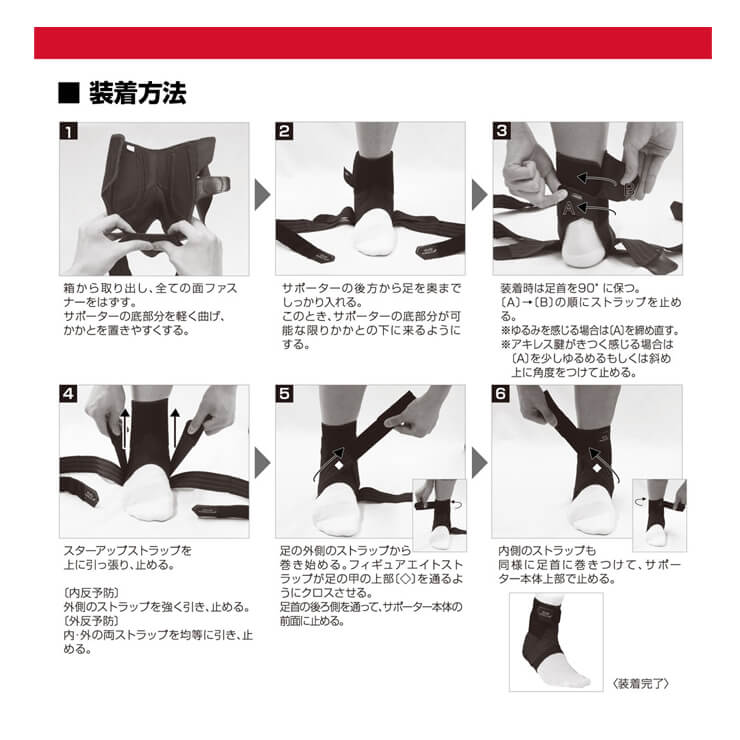 ■ 装着方法

1

箱から取り出し、全ての面ファスナーをはずす。
サポーターの底部分を軽く曲げ、かかとを置きやすくする。

2

サポーターの後方から足を奥までしっかり入れる。
このとき、サポーターの底部分が可能な限りかかとの下に来るようにする。

3

B
A

装着時は足首を90°に保つ。
〔A〕→〔B〕の順にストラップを止める。
※ゆるみを感じる場合は〔A〕を締め直す。
※アキレス腱がきつく感じる場合は〔A〕を少しゆるめるもしくは斜め上に角度をつけて止める。

4

スターアップストラップを上に引っ張り、止める。

〔内反予防〕
外側のストラップを強く引き、止める。
〔外反予防〕
内・外の両ストラップを均等に引き、止める。

5

足の外側のストラップから巻き始める。フィギュアエイトストラップが足の甲の上部〔◇〕を通るようにクロスさせる。
足首の後ろ側を通って、サポーター本体の前面に止める。

6

内側のストラップも同様に足首に巻きつけて、サポーター本体上部で止める。

〈装着完了〉