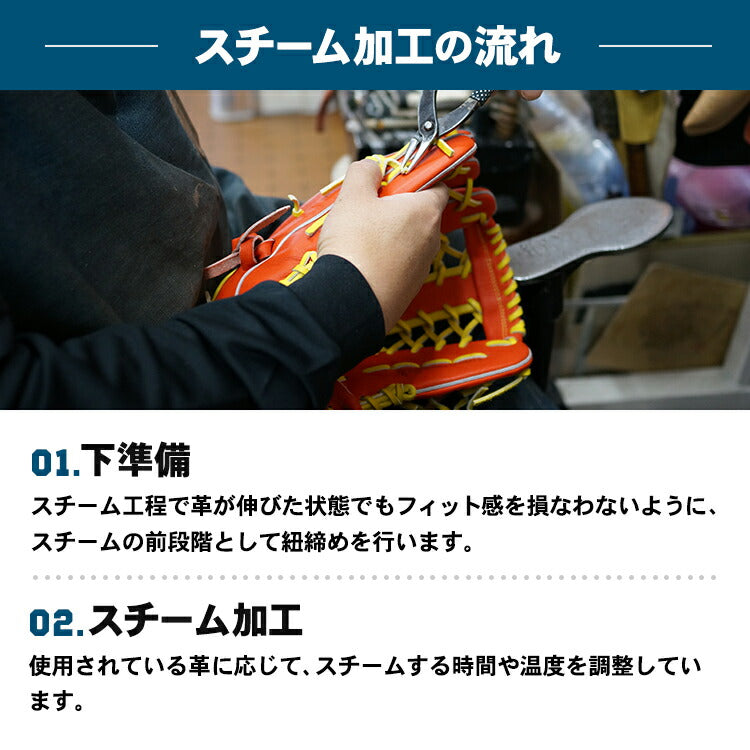 スチーム加工の流れ

01.下準備

スチーム工程で革が伸びた状態でもフィット感を損なわないように、スチームの前段階として紐締めを行います。

02.スチーム加工

使用されている革に応じて、スチームする時間や温度を調整しています。